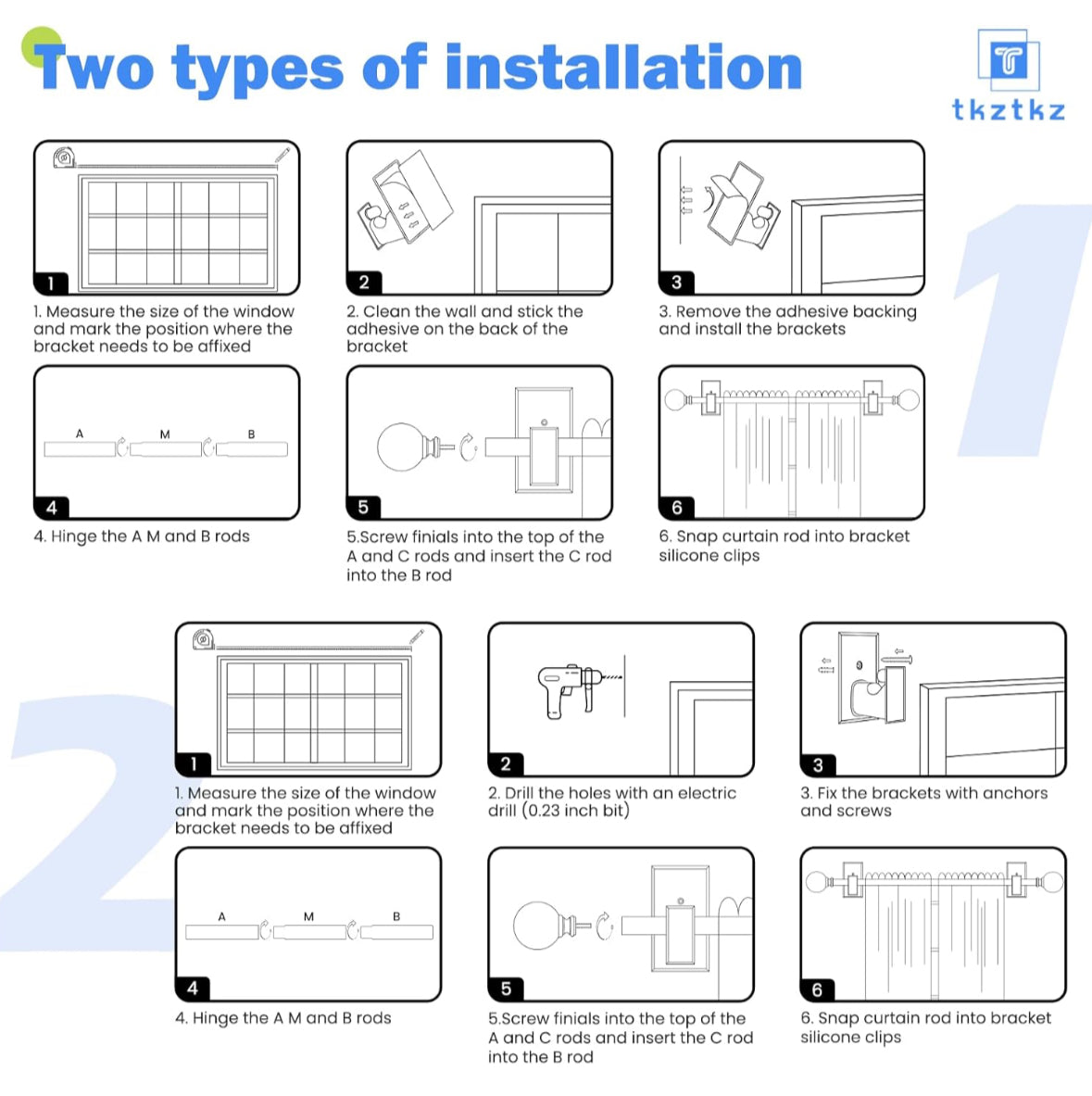 Two types of installation

tkztkz

1

1

1. Measure the size of the window and mark the position where the bracket needs to be affixed

2

2. Clean the wall and stick the adhesive on the back of the bracket

3

3. Remove the adhesive backing and install the brackets

A M B

4

4. Hinge the A M and B rods

5

5.Screw finials into the top of the A and C rods and insert the C rod into the B rod

6

6. Snap curtain rod into bracket silicone clips

2

1

1. Measure the size of the window and mark the position where the bracket needs to be affixed

2

2. Drill the holes with an electric drill (0.23 inch bit)

3

3. Fix the brackets with anchors and screws

A M B

4

4. Hinge the A M and B rods

5

5.Screw finials into the top of the A and C rods and insert the C rod into the B rod

6

6. Snap curtain rod into bracket silicone clips