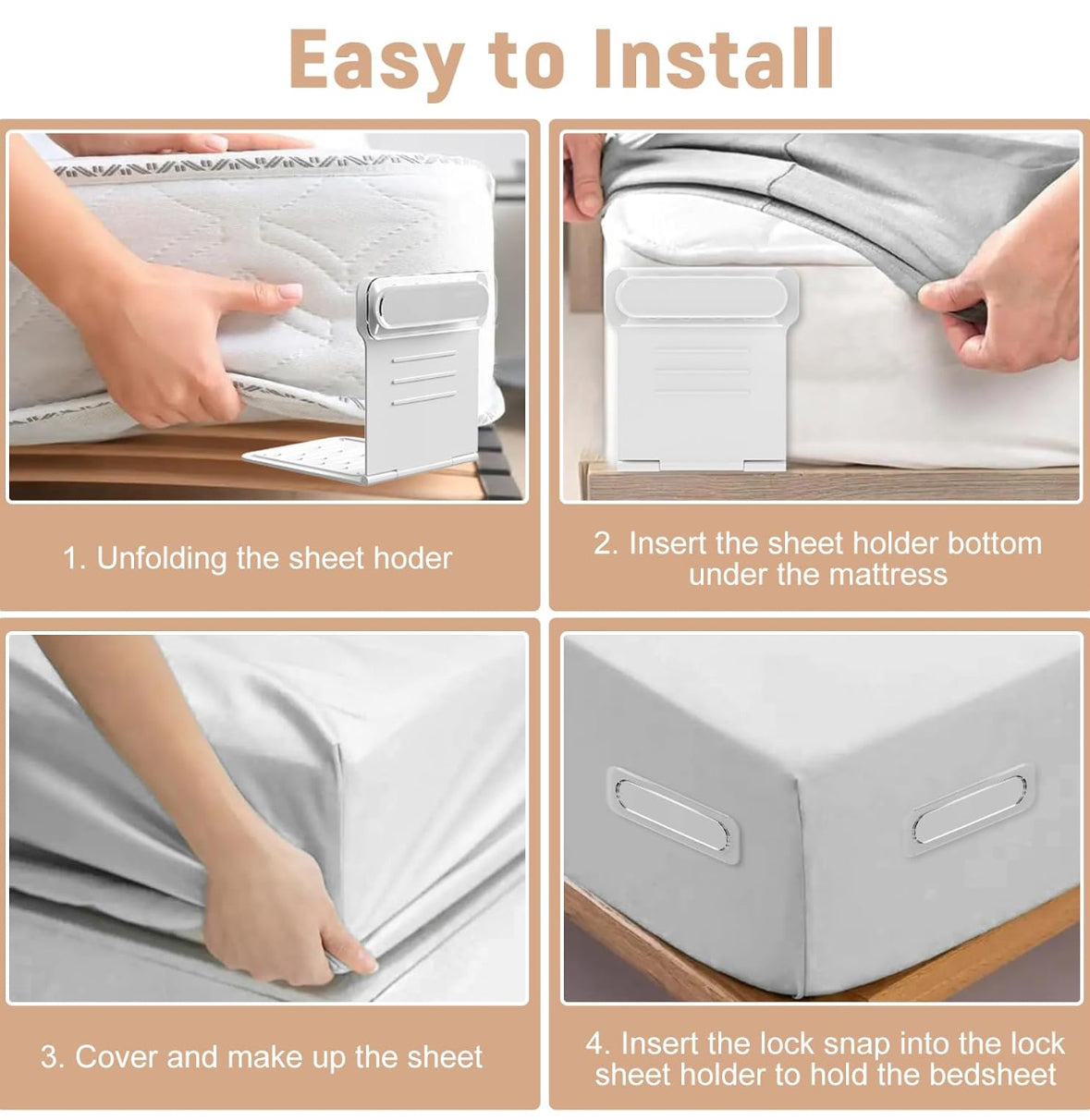 Easy to Install

1. Unfolding the sheet hoder

2. Insert the sheet holder bottom under the mattress

3. Cover and make up the sheet

4. Insert the lock snap into the lock sheet holder to hold the bedsheet